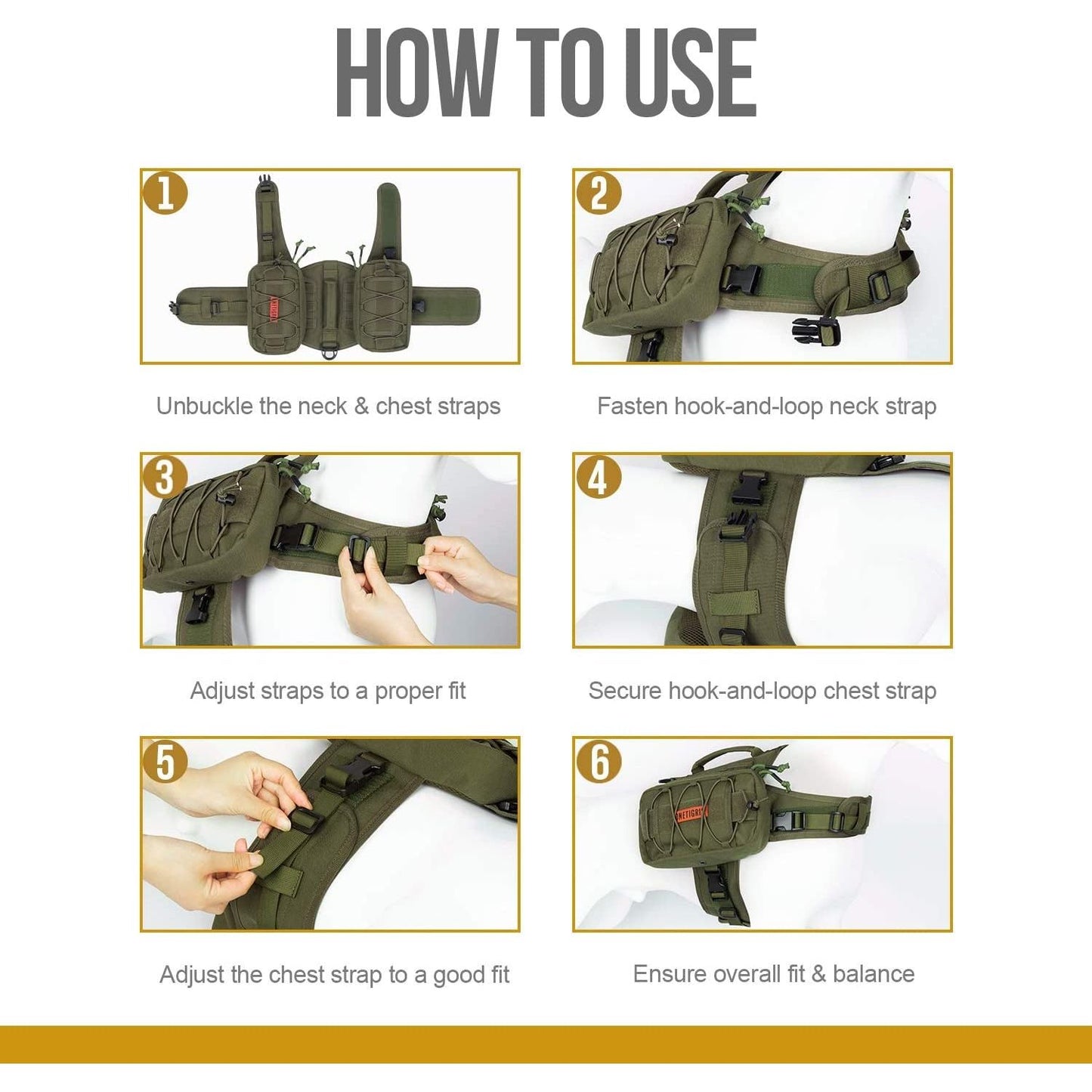 HOW TO USE

1

Unbuckle the neck & chest straps

2

Fasten hook-and-loop neck strap

3

Adjust straps to a proper fit

4

Secure hook-and-loop chest strap

5

Adjust the chest strap to a good fit

6

ONETIGRIS

Ensure overall fit & balance